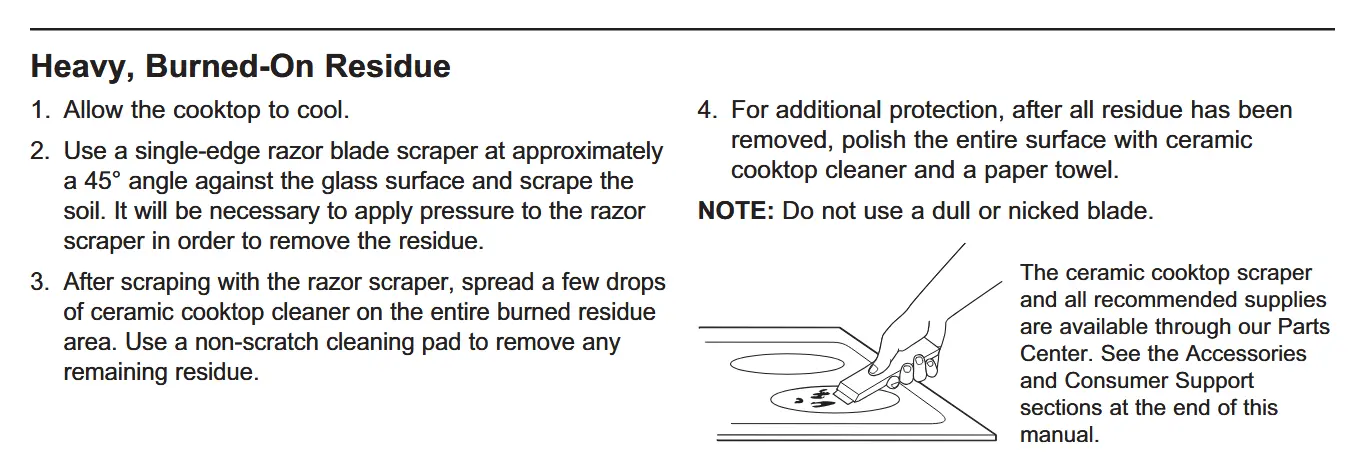 Heavy, Burned-On Residue

1. Allow the cooktop to cool.

2. Use a single-edge razor blade scraper at approximately a 45° angle against the glass surface and scrape the soil. It will be necessary to apply pressure to the razor scraper in order to remove the residue.

3. After scraping with the razor scraper, spread a few drops of ceramic cooktop cleaner on the entire burned residue area. Use a non-scratch cleaning pad to remove any remaining residue.

4. For additional protection, after all residue has been removed, polish the entire surface with ceramic cooktop cleaner and a paper towel.

NOTE: Do not use a dull or nicked blade.

The ceramic cooktop scraper and all recommended supplies are available through our Parts Center. See the Accessories and Consumer Support sections at the end of this manual.